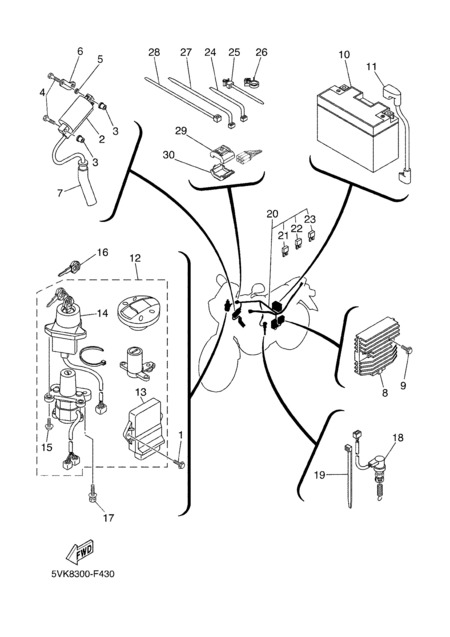 6
5
4
3
2
3
7
28
27
24
25
26
29
30
10
11
20
21
22
23
16
12
14
13
15
1
17
8
9
18
19
FWD
5VK8300-F430